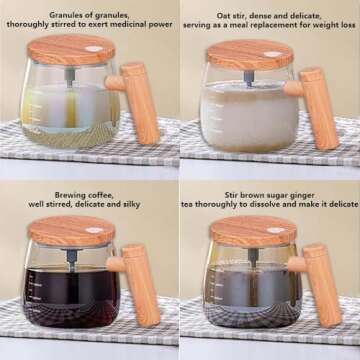 Granules of granules,
thoroughly stirred to exert medicinal power

Oat stir, dense and delicate,
serving as a meal replacement for weight loss

Brewing coffee,
well stirred, delicate and silky

Stir brown sugar ginger
tea thoroughly to dissolve and make it delicate