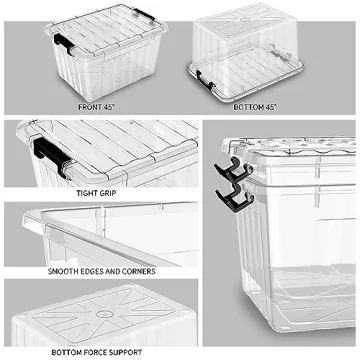 FRONT 45°

BOTTOM 45°

TIGHT GRIP

SMOOTH EDGES AND CORNERS

BOTTOM FORCE SUPPORT