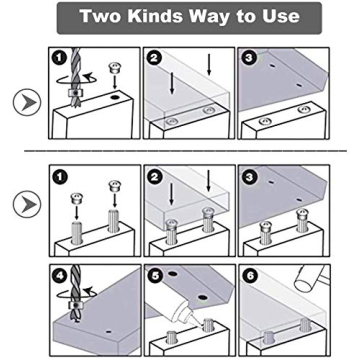 Two Kinds Way to Use

1

2

3

1

2

3

4

5

6