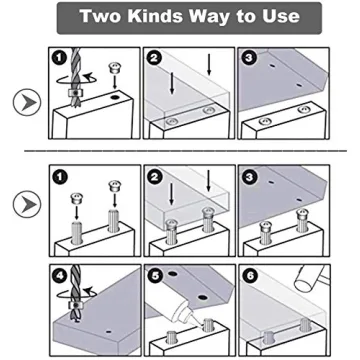 Two Kinds Way to Use

1
2
3

1
2
3
4
5
6