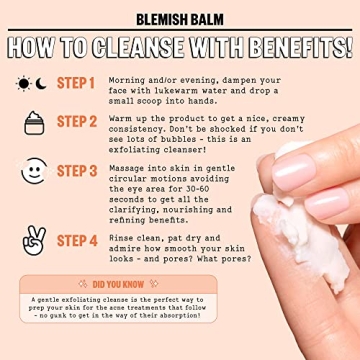 BLEMISH BALM

HOW TO CLEANSE WITH BENEFITS!

STEP 1 Morning and/or evening, dampen your face with lukewarm water and drop a small scoop into hands.

STEP 2 Warm up the product to get a nice, creamy consistency. Don't be shocked if you don't see lots of bubbles - this is an exfoliating cleanser!

STEP 3 Massage into skin in gentle circular motions avoiding the eye area for 30-60 seconds to get all the clarifying, nourishing and refining benefits.

STEP 4 Rinse clean, pat dry and admire how smooth your skin looks - and pores? What pores?

DID YOU KNOW

A gentle exfoliating cleanse is the perfect way to prep your skin for the acne treatments that follow - no gunk to get in the way of their absorption!