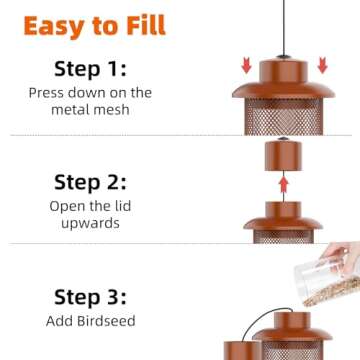 Easy to Fill

Step 1:
Press down on the metal mesh

Step 2:
Open the lid upwards

Step 3:
Add Birdseed