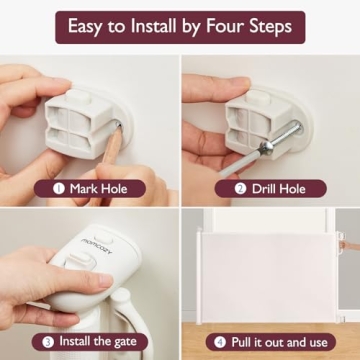 Easy to Install by Four Steps

1 Mark Hole

2 Drill Hole

momcozy

3 Install the gate

4 Pull it out and use