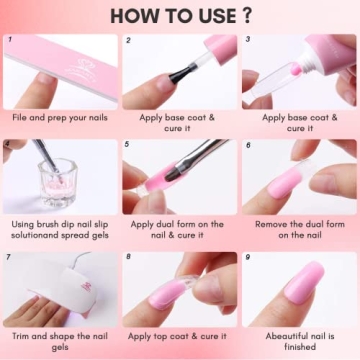 HOW TO USE ?

1

File and prep your nails

2

Apply base coat & cure it

3

Apply base coat & cure it

4

Using brush dip nail slip solutionand spread gels

5

Apply dual form on the nail & cure it

6

Remove the dual form on the nail

7

Trim and shape the nail gels

8

Apply top coat & cure it

9

Abeautiful nail is finished