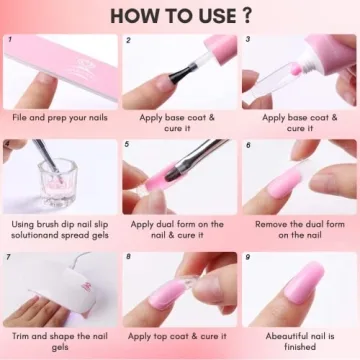 HOW TO USE ?

1

File and prep your nails

2

Apply base coat & cure it

3

Apply base coat & cure it

4

Using brush dip nail slip solutionand spread gels

5

Apply dual form on the nail & cure it

6

Remove the dual form on the nail

7

Trim and shape the nail gels

8

Apply top coat & cure it

9

Abeautiful nail is finished