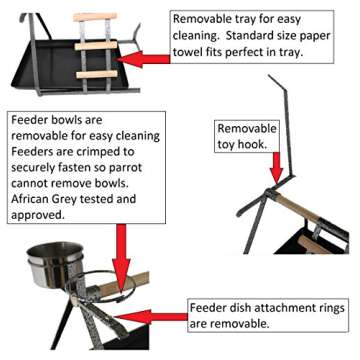 Removable tray for easy cleaning. Standard size paper towel fits perfect in tray.

Feeder bowls are removable for easy cleaning Feeders are crimped to securely fasten so parrot cannot remove bowls. African Grey tested and approved.

Removable toy hook.

Feeder dish attachment rings are removable.