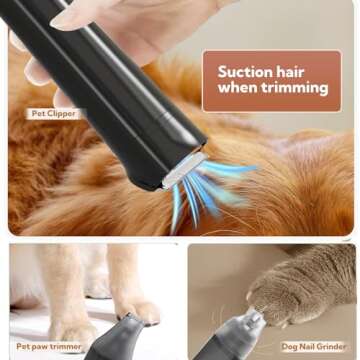 Suction hair when trimming

Pet Clipper

Pet paw trimmer

Dog Nail Grinder