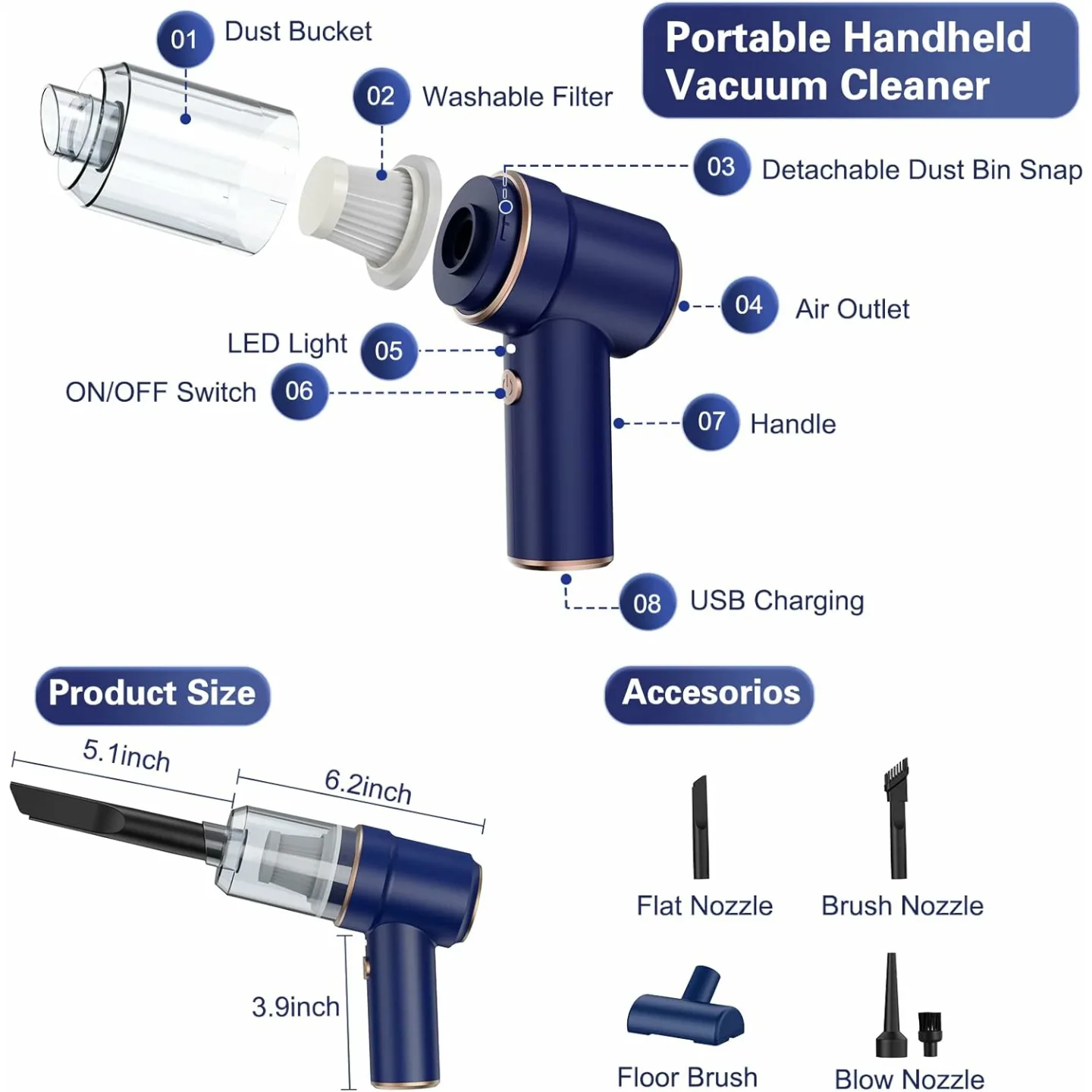 Portable Handheld Vacuum Cleaner

01 Dust Bucket

02 Washable Filter

03 Detachable Dust Bin Snap

04 Air Outlet

LED Light 05

ON/OFF Switch 06

07 Handle

08 USB Charging

Product Size

5.1inch

6.2inch

3.9inch

Accesorios

Flat Nozzle

Brush Nozzle

Floor Brush

Blow Nozzle