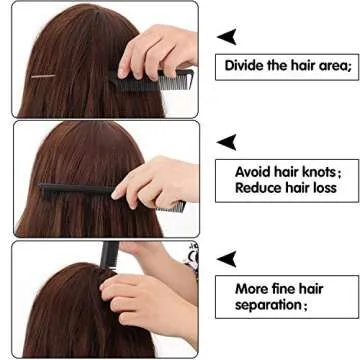 Divide the hair area;

Avoid hair knots;
Reduce hair loss

More fine hair separation;