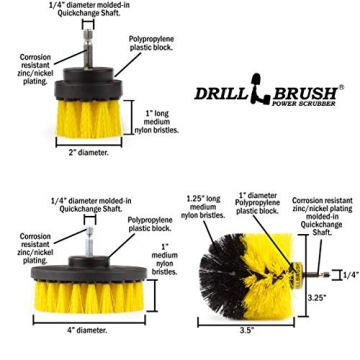 1/4" diameter molded-in Quickchange Shaft.

Polypropylene plastic block.

Corrosion resistant zinc/nickel plating.

1" long medium nylon bristles.

2" diameter.

DRILL BRUSH®
POWER SCRUBBER

1/4" diameter molded-in Quickchange Shaft.

Polypropylene plastic block.

Corrosion resistant zinc/nickel plating.

1" medium nylon bristles.

4" diameter.

1.25" long medium nylon bristles.

1" diameter Polypropylene plastic block.

Corrosion resistant zinc/nickel plating molded-in Quickchange Shaft.

1/4"

3.25"

3.5"