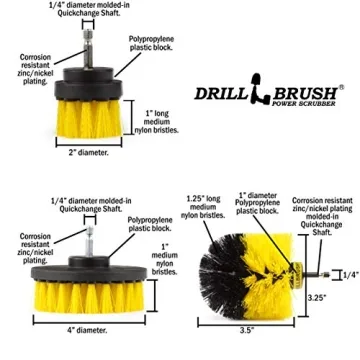 1/4" diameter molded-in Quickchange Shaft.

Polypropylene plastic block.

Corrosion resistant zinc/nickel plating.

1" long medium nylon bristles.

2" diameter.

DRILL BRUSH®
POWER SCRUBBER

1/4" diameter molded-in Quickchange Shaft.

Polypropylene plastic block.

Corrosion resistant zinc/nickel plating.

1" medium nylon bristles.

4" diameter.

1.25" long medium nylon bristles.

1" diameter Polypropylene plastic block.

Corrosion resistant zinc/nickel plating molded-in Quickchange Shaft.

1/4"

3.25"

3.5"