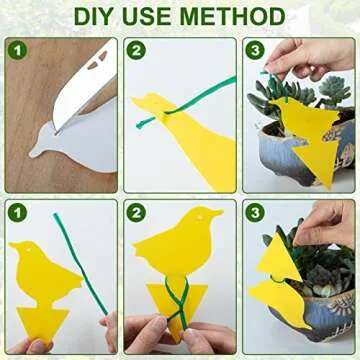 DIY USE METHOD

1

2

3

1

2

3