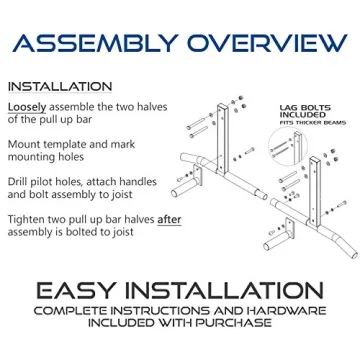 ASSEMBLY OVERVIEW

INSTALLATION

Loosely assemble the two halves of the pull up bar

Mount template and mark mounting holes

Drill pilot holes, attach handles and bolt assembly to joist

Tighten two pull up bar halves after assembly is bolted to joist

LAG BOLTS INCLUDED
FITS THICKER BEAMS

EASY INSTALLATION
COMPLETE INSTRUCTIONS AND HARDWARE INCLUDED WITH PURCHASE