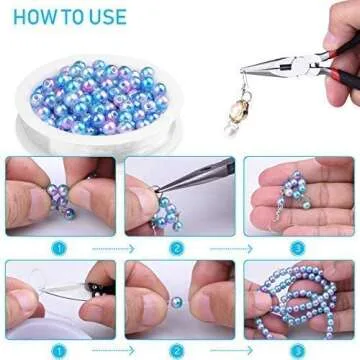 HOW TO USE

1

2

3

1

2

3