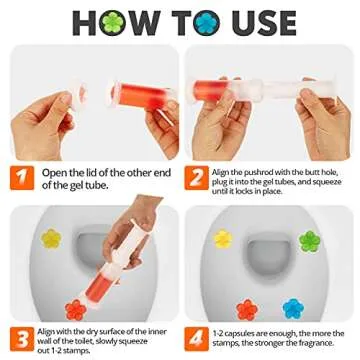 HOW TO USE

1 Open the lid of the other end of the gel tube.

2 Align the pushrod with the butt hole, plug it into the gel tubes, and squeeze until it locks in place.

3 Align with the dry surface of the inner wall of the toilet, slowly squeeze out 1-2 stamps.

4 1-2 capsules are enough, the more the stamps, the stronger the fragrance.