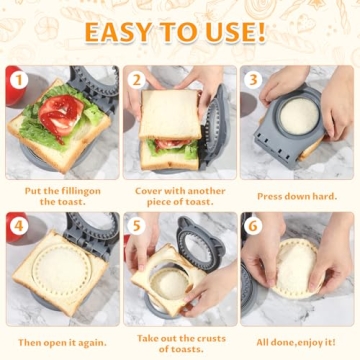 EASY TO USE!

1

Put the fillingon the toast.

2

Cover with another piece of toast.

3

Press down hard.

4

Then open it again.

5

Take out the crusts of toasts.

6

All done,enjoy it!