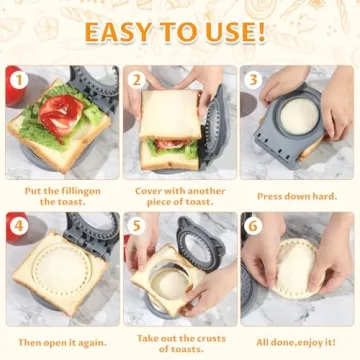 EASY TO USE!

1

Put the fillingon the toast.

2

Cover with another piece of toast.

3

Press down hard.

4

Then open it again.

5

Take out the crusts of toasts.

6

All done,enjoy it!