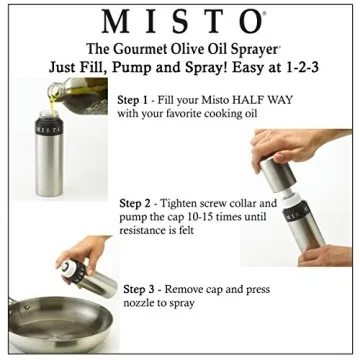 MISTO®

The Gourmet Olive Oil Sprayer®
Just Fill, Pump and Spray! Easy at 1-2-3

MISTO

Step 1 - Fill your Misto HALF WAY with your favorite cooking oil

Step 2 - Tighten screw collar and pump the cap 10-15 times until resistance is felt

Step 3 - Remove cap and press nozzle to spray