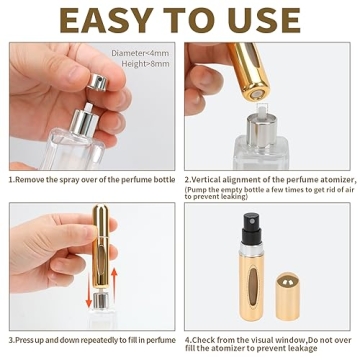 EASY TO USE

Diameter<4mm
Height>8mm

1.Remove the spray over of the perfume bottle

2.Vertical alignment of the perfume atomizer,
(Pump the empty bottle a few times to get rid of air to prevent leaking)

3.Press up and down repeatedly to fill in perfume

4.Check from the visual window,Do not over fill the atomizer to prevent leakage