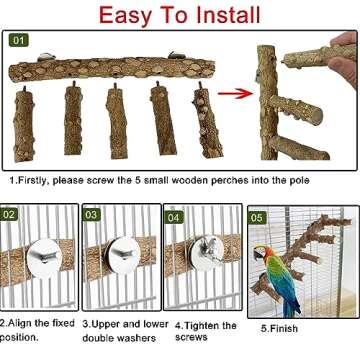 Easy To Install

01

1.Firstly, please screw the 5 small wooden perches into the pole

02

03

04

05

2.Align the fixed position.

3.Upper and lower double washers

4.Tighten the screws

5.Finish