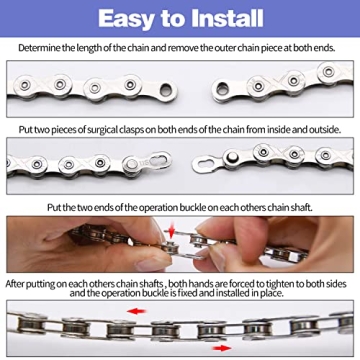 Easy to Install

Determine the length of the chain and remove the outer chain piece at both ends.

Put two pieces of surgical clasps on both ends of the chain from inside and outside.

Put the two ends of the operation buckle on each others chain shaft.

After putting on each others chain shafts , both hands are forced to tighten to both sides and the operation buckle is fixed and installed in place.