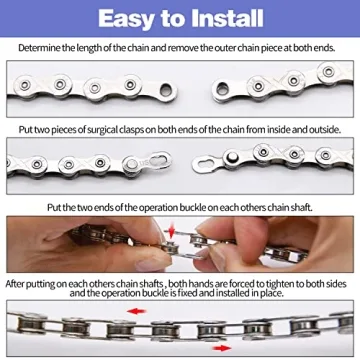 Easy to Install

Determine the length of the chain and remove the outer chain piece at both ends.

Put two pieces of surgical clasps on both ends of the chain from inside and outside.

Put the two ends of the operation buckle on each others chain shaft.

After putting on each others chain shafts , both hands are forced to tighten to both sides and the operation buckle is fixed and installed in place.