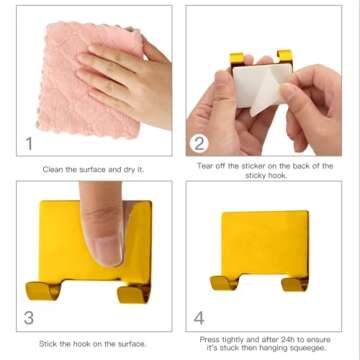 1

Clean the surface and dry it.

2

Tear off the sticker on the back of the sticky hook.

3

Stick the hook on the surface.

4

Press tightly and after 24h to ensure it's stuck then hanging squeegee.