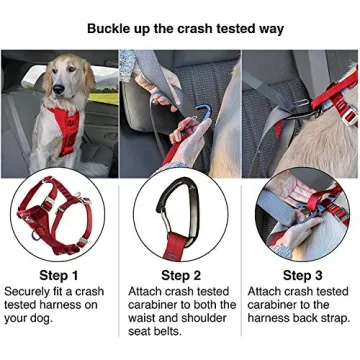 Buckle up the crash tested way

Step 1
Securely fit a crash tested harness on your dog.

Step 2
Attach crash tested carabiner to both the waist and shoulder seat belts.

Step 3
Attach crash tested carabiner to the harness back strap.