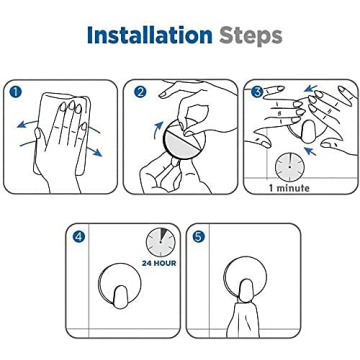 Installation Steps

1

2

3

1 minute

4

24 HOUR

5