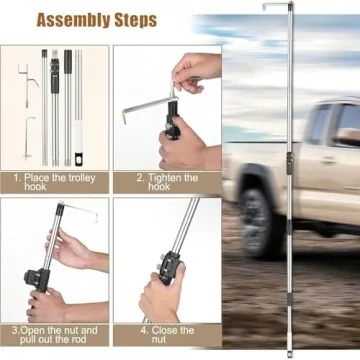 Assembly Steps

1. Place the trolley hook

2. Tighten the hook

3.Open the nut and pull out the rod

4. Close the nut