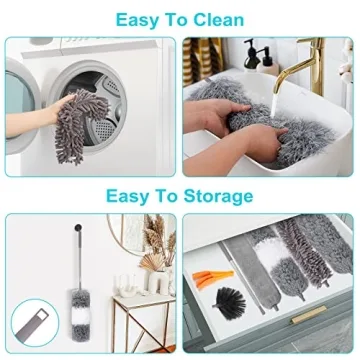 Easy To Clean

Easy To Storage