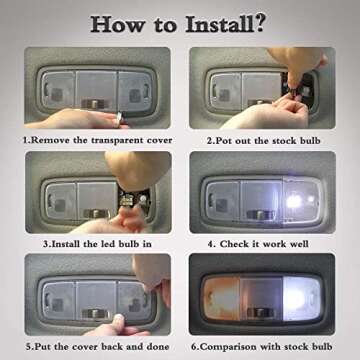 How to Install?

1.Remove the transparent cover

2.Pot out the stock bulb

3.Install the led bulb in

4. Check it work well

5.Put the cover back and done

6.Comparison with stock bulb