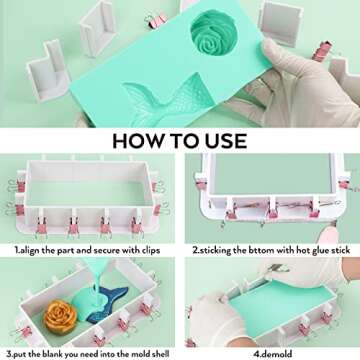 HOW TO USE

1.align the part and secure with clips

2.sticking the bttom with hot glue stick

3.put the blank you need into the mold shell

4.demold