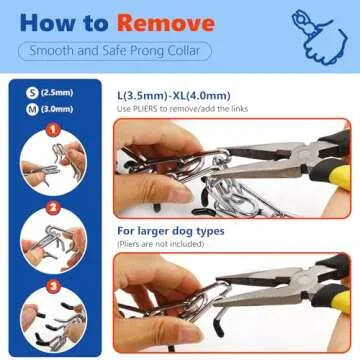 How to Remove

Smooth and Safe Prong Collar

S (2.5mm)

M (3.0mm)

1

2

3

L(3.5mm)-XL(4.0mm)

Use PLIERS to remove/add the links

For larger dog types

(Pliers are not included)