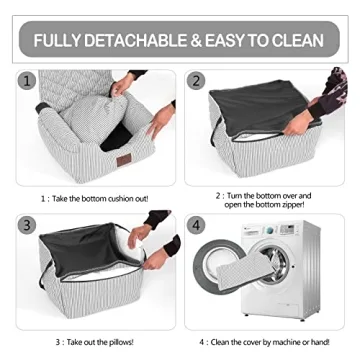 FULLY DETACHABLE & EASY TO CLEAN

1

1 : Take the bottom cushion out!

2

2 : Turn the bottom over and open the bottom zipper!

3

3 : Take out the pillows!

4

4 : Clean the cover by machine or hand!