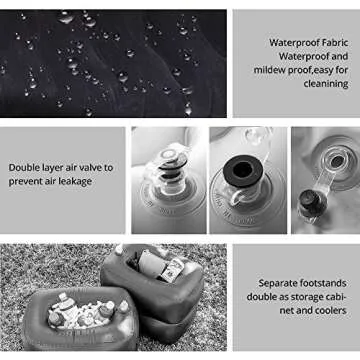 Waterproof Fabric
Waterproof and mildew proof,easy for cleanining

Double layer air valve to prevent air leakage

Separate footstands double as storage cabinet and coolers