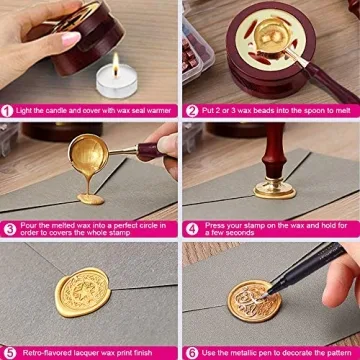 1 Light the candle and cover with wax seal warmer

2 Put 2 or 3 wax beads into the spoon to melt

3 Pour the melted wax into a perfect circle in order to covers the whole stamp

4 Press your stamp on the wax and hold for a few seconds

5 Retro-flavored lacquer wax print finish

6 Use the metallic pen to decorate the pattern