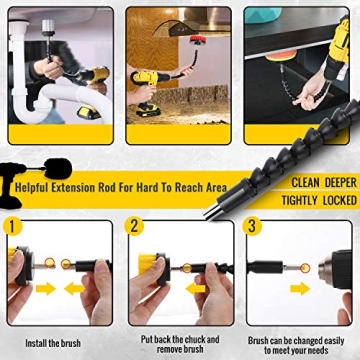 Helpful Extension Rod For Hard To Reach Area

CLEAN DEEPER

TIGHTLY LOCKED

1

2

3

Install the brush

Put back the chuck and remove brush

Brush can be changed easily to meet your needs