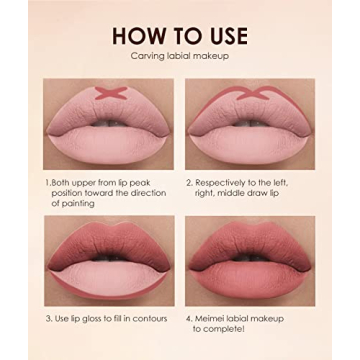 HOW TO USE

Carving labial makeup

1.Both upper from lip peak position toward the direction of painting

2. Respectively to the left, right, middle draw lip

3. Use lip gloss to fill in contours

4. Meimei labial makeup to complete!