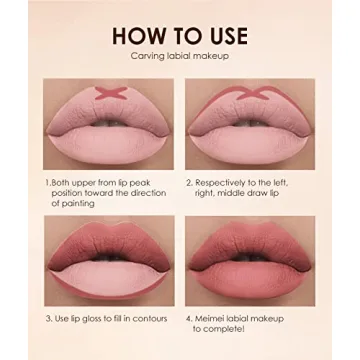 HOW TO USE
Carving labial makeup

1.Both upper from lip peak position toward the direction of painting

2. Respectively to the left, right, middle draw lip

3. Use lip gloss to fill in contours

4. Meimei labial makeup to complete!