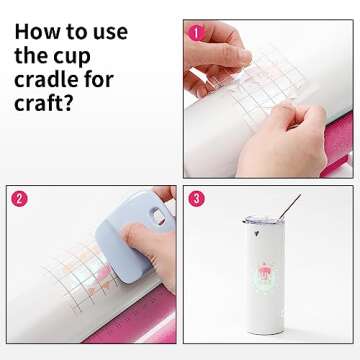 How to use the cup cradle for craft?

1

2

3