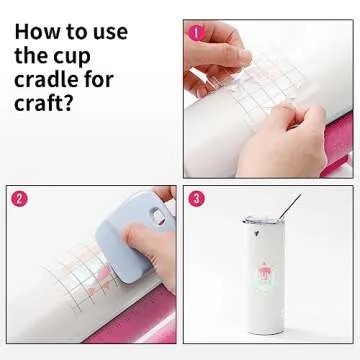 How to use the cup cradle for craft?

1

2

3