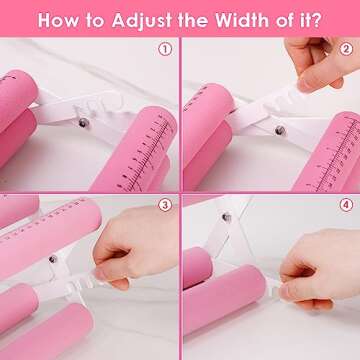 How to Adjust the Width of it?

①

②

③

④