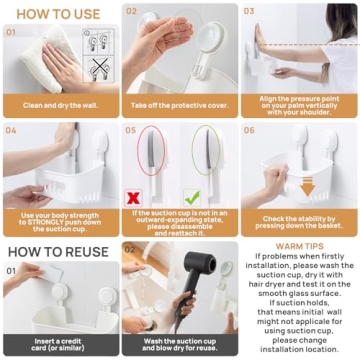 HOW TO USE

01
Clean and dry the wall.

02
Take off the protective cover.

03
Align the pressure point on your palm vertically with your shoulder.

04
Use your body strength to STRONGLY push down the suction cup.

05
If the suction cup is not in an outward-expanding state, please disassemble and reattach it.

06
Check the stability by pressing down the basket.

HOW TO REUSE

01
Insert a credit card (or similar)

02
Wash the suction cup and blow dry for reuse.

WARM TIPS
If problems when firstly installation, please wash the suction cup, dry it with hair dryer and test it on the smooth glass surface. If suction holds, that means initial wall might not applicale for using suction cup, please change installation location.