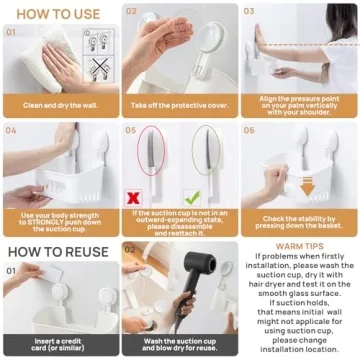 HOW TO USE

01

Clean and dry the wall.

02

Take off the protective cover.

03

Align the pressure point on your palm vertically with your shoulder.

04

Use your body strength to STRONGLY push down the suction cup.

05

If the suction cup is not in an outward-expanding state, please disassemble and reattach it.

06

Check the stability by pressing down the basket.

HOW TO REUSE

01

Insert a credit card (or similar)

02

Wash the suction cup and blow dry for reuse.

WARM TIPS

If problems when firstly installation, please wash the suction cup, dry it with hair dryer and test it on the smooth glass surface. If suction holds, that means initial wall might not applicale for using suction cup, please change installation location.