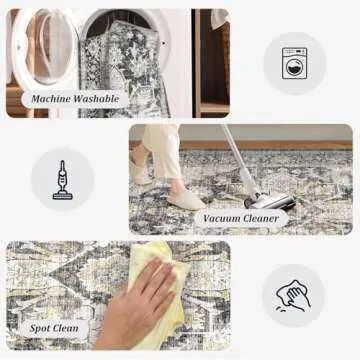 Machine Washable

Vacuum Cleaner

Spot Clean