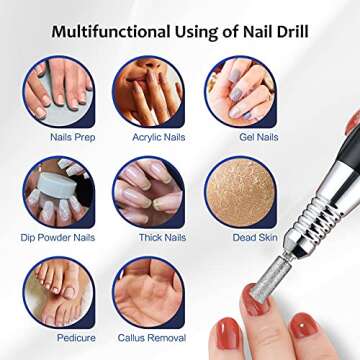 Multifunctional Using of Nail Drill

Nails Prep

Acrylic Nails

Gel Nails

Dip Powder Nails

Thick Nails

Dead Skin

Pedicure

Callus Removal