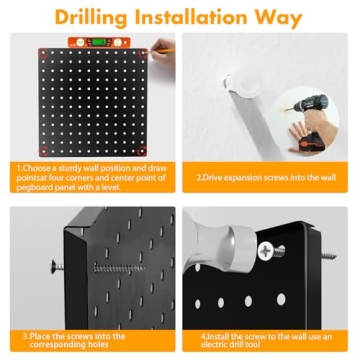 Drilling Installation Way

1.Choose a sturdy wall position and draw pointsat four corners and center point of pegboard panel with a level.

2.Drive expansion screws into the wall

3.Place the screws into the corresponding holes

4.Install the screw to the wall use an electric drill tool