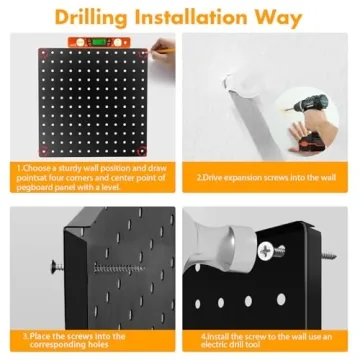 Drilling Installation Way

1.Choose a sturdy wall position and draw pointsat four corners and center point of pegboard panel with a level.

2.Drive expansion screws into the wall

3.Place the screws into the corresponding holes

4.Install the screw to the wall use an electric drill tool