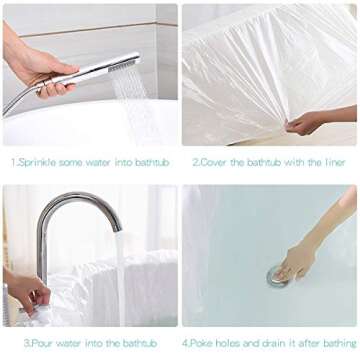 1.Sprinkle some water into bathtub

2.Cover the bathtub with the liner

3.Pour water into the bathtub

4.Poke holes and drain it after bathing